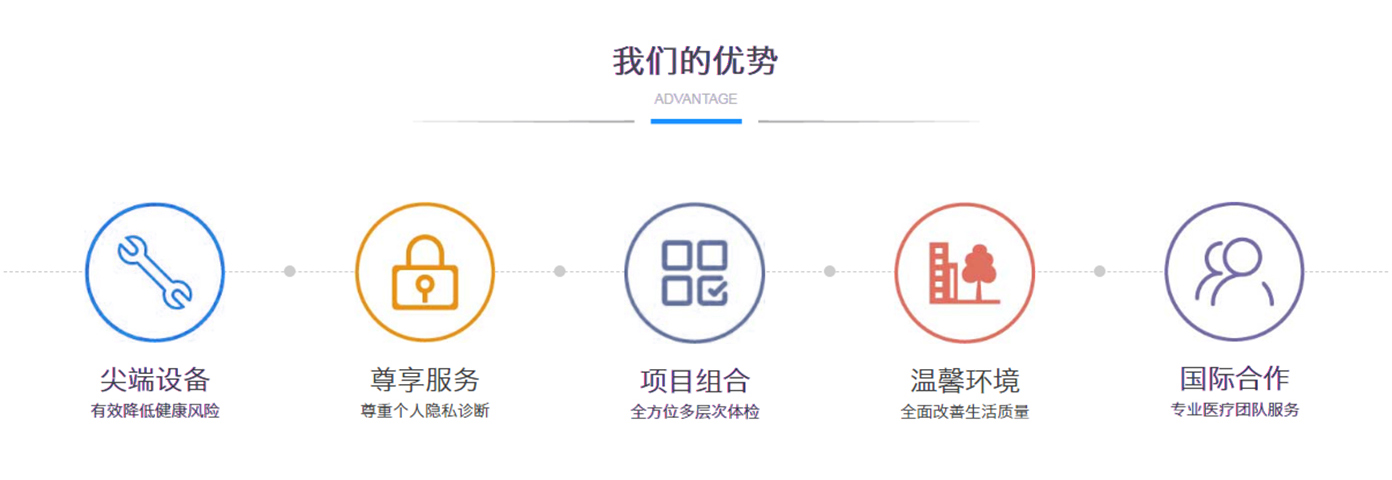 我们的优势

ADVANTAGE

尖端设备
有效降低健康风险

尊享服务
尊重个人隐私诊断

项目组合
全方位多层次体检

温馨环境
全面改善生活质量

国际合作
专业医疗团队服务